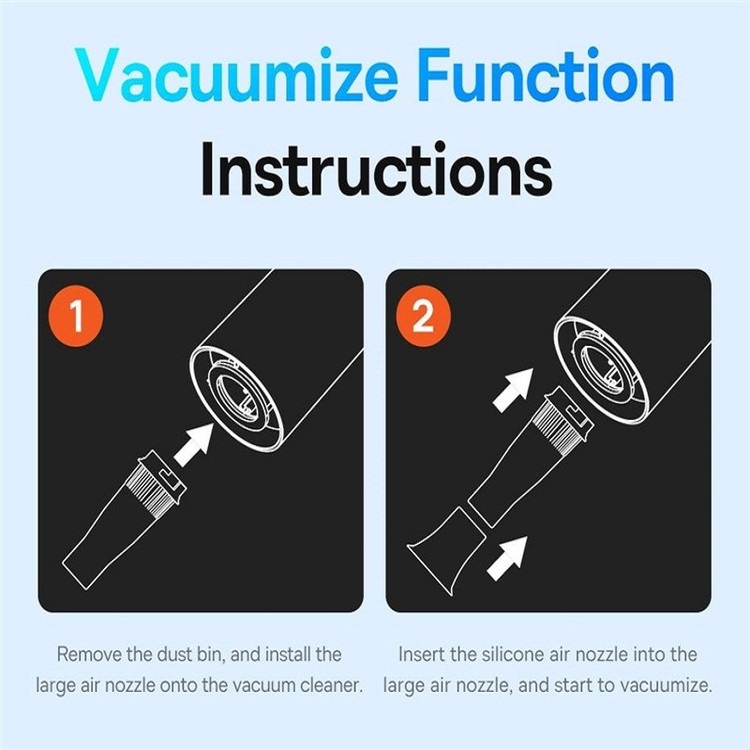 Vacuumize Function

Instructions

1

Remove the dust bin, and install the large air nozzle onto the vacuum cleaner.

2

Insert the silicone air nozzle into the large air nozzle, and start to vacuumize.