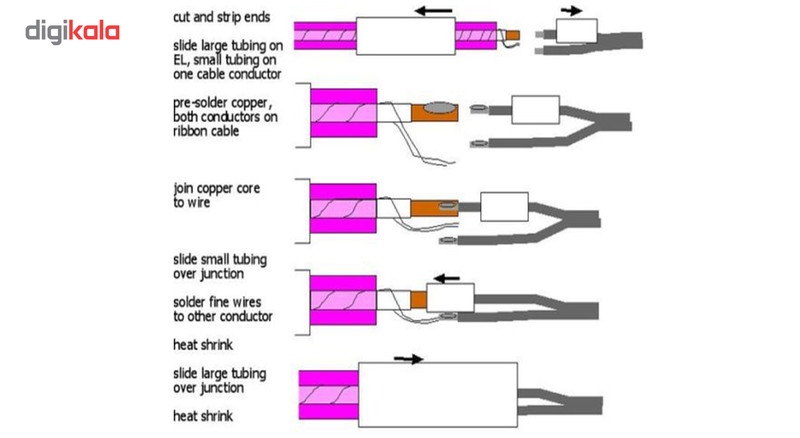 digikala

cut and strip ends

slide large tubing on EL, small tubing on one cable conductor

pre-solder copper, both conductors on ribbon cable

join copper core to wire

slide small tubing over junction

solder fine wires to other conductor

heat shrink

slide large tubing over junction

heat shrink