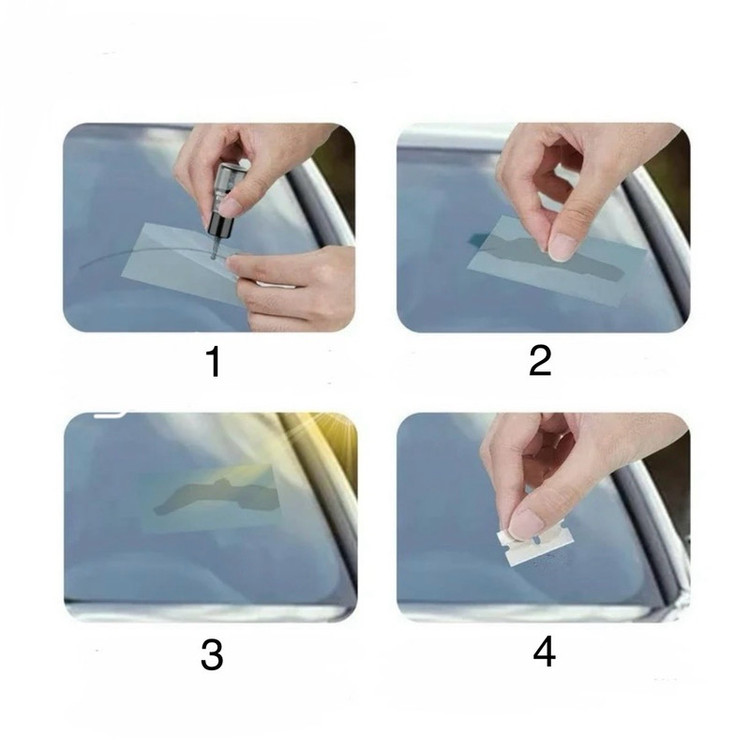 1

2

3

4