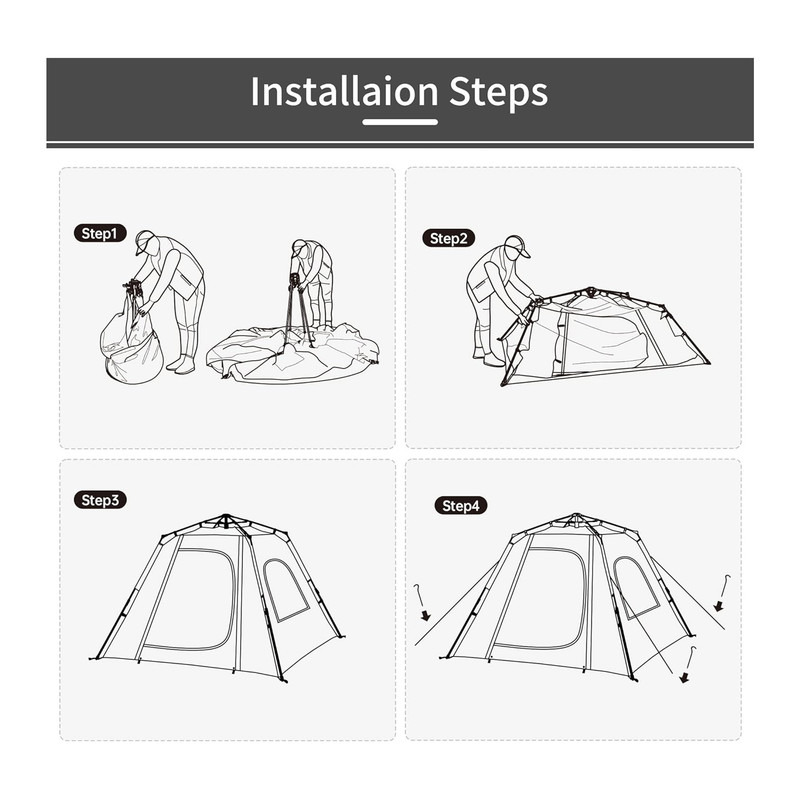 Installaion Steps

Step1

Step2

Step3

Step4