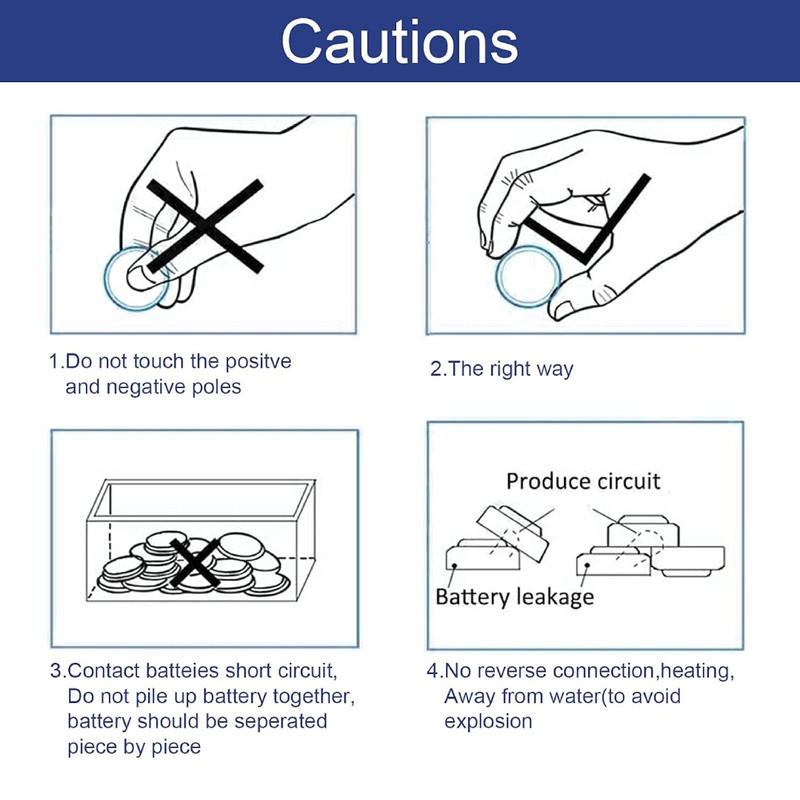 Cautions

1.Do not touch the positve and negative poles

2.The right way

3.Contact batteies short circuit, Do not pile up battery together, battery should be seperated piece by piece

Produce circuit

Battery leakage

4.No reverse connection,heating, Away from water(to avoid explosion