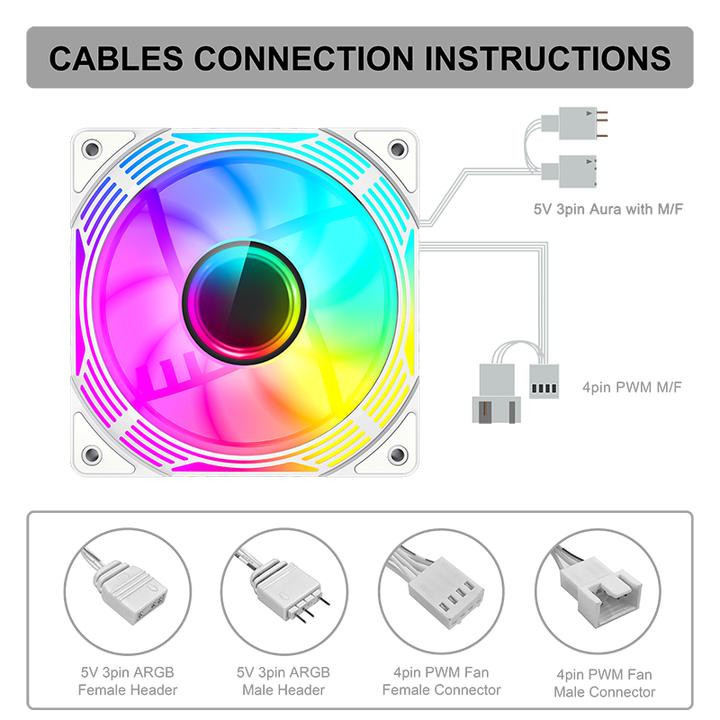 CABLES CONNECTION INSTRUCTIONS

5V 3pin Aura with M/F

4pin PWM M/F

5V 3pin ARGB Female Header

5V 3pin ARGB Male Header

4pin PWM Fan Female Connector

4pin PWM Fan Male Connector