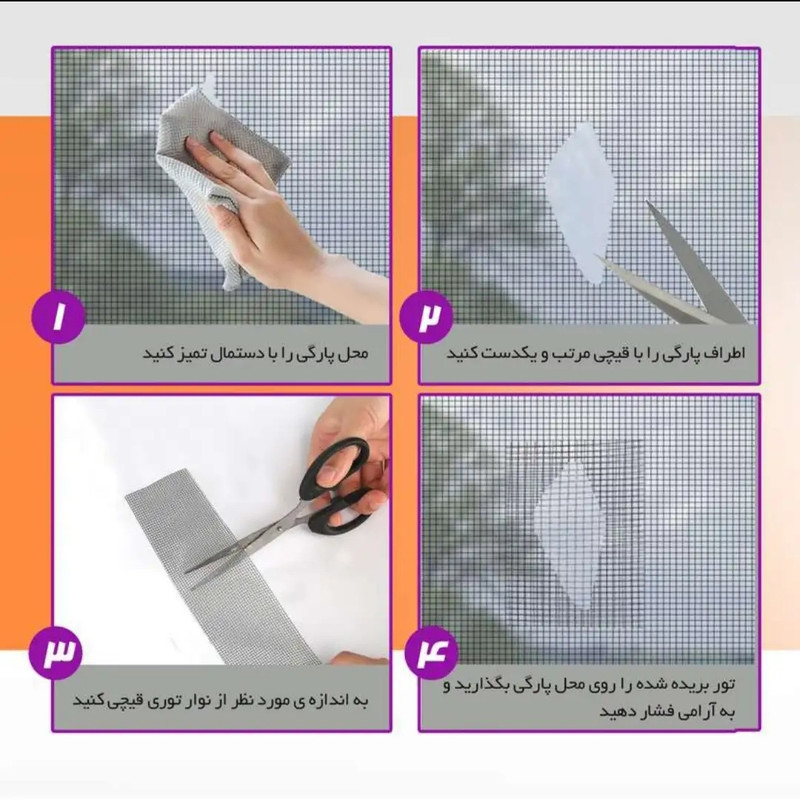 ۱
محل پارگی را با دستمال تمیز کنید

۲
اطراف پارگی را با قیچی مرتب و یکدست کنید

۳
به اندازه ی مورد نظر از نوار توری قیچی کنید

۴
تور بریده شده را روی محل پارگی بگذارید و به آرامی فشار دهید