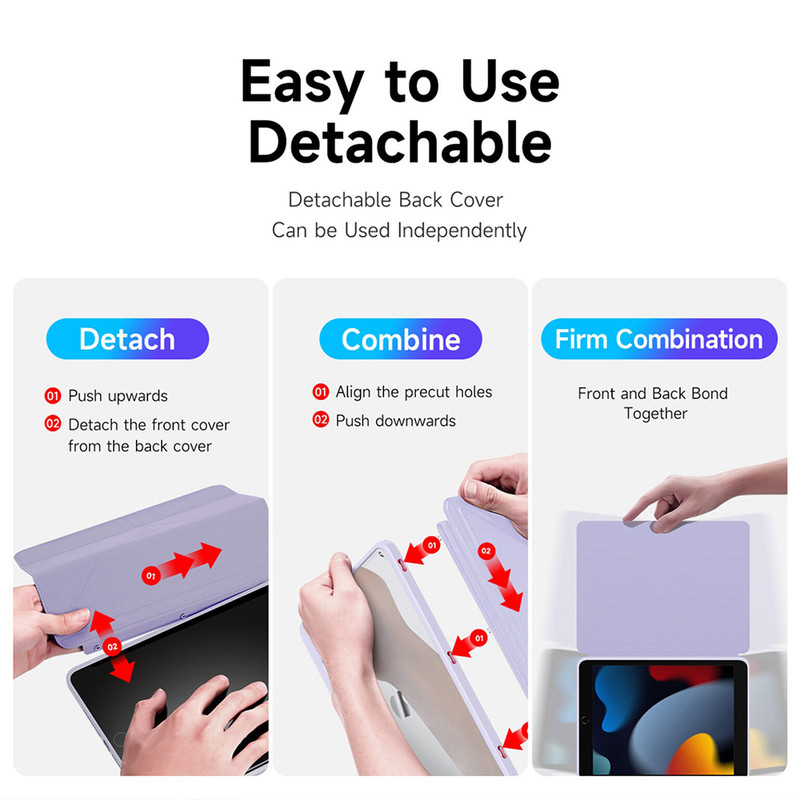 Easy to Use
Detachable

Detachable Back Cover
Can be Used Independently

Detach

01 Push upwards
02 Detach the front cover from the back cover

01
02

Combine

01 Align the precut holes
02 Push downwards

01
02
01

Firm Combination

Front and Back Bond Together