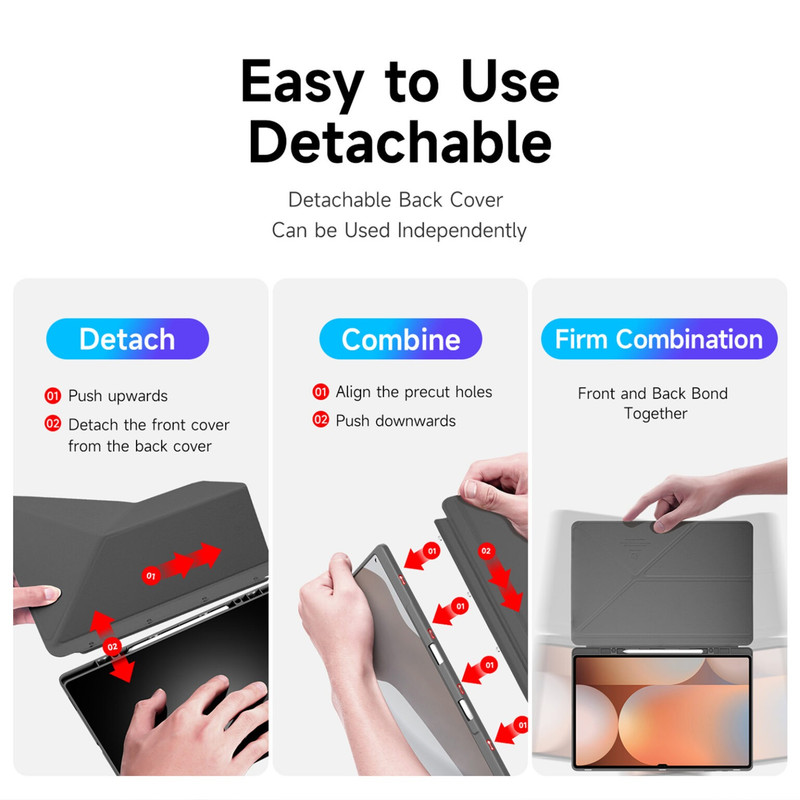 Easy to Use
Detachable

Detachable Back Cover
Can be Used Independently

Detach

01 Push upwards
02 Detach the front cover from the back cover

01
02

Combine

01 Align the precut holes
02 Push downwards

01
02
01
01
01

Firm Combination

Front and Back Bond Together