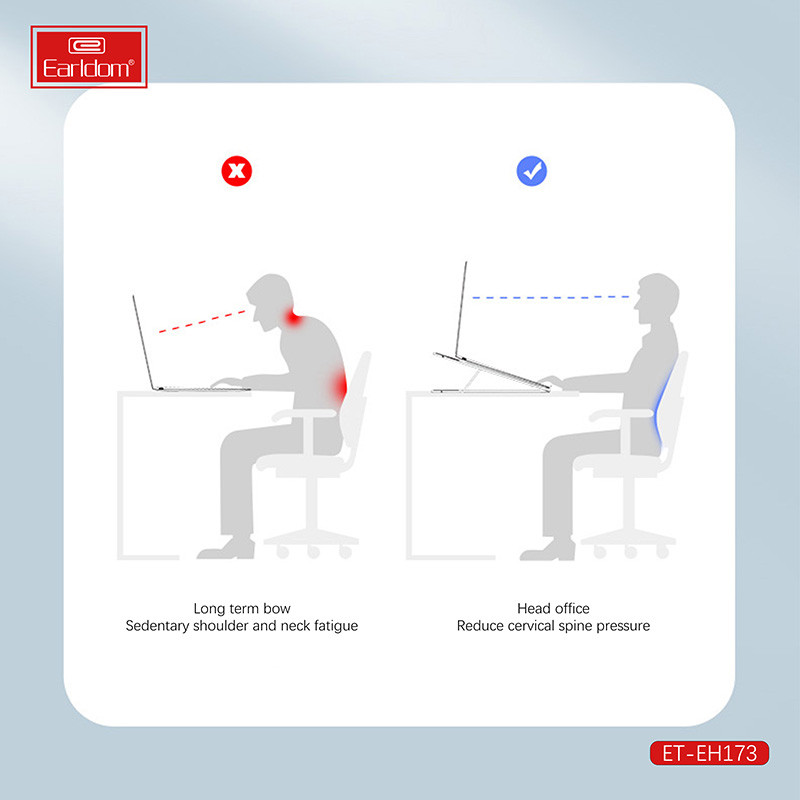 Earldom®

Long term bow
Sedentary shoulder and neck fatigue

Head office
Reduce cervical spine pressure

ET-EH173