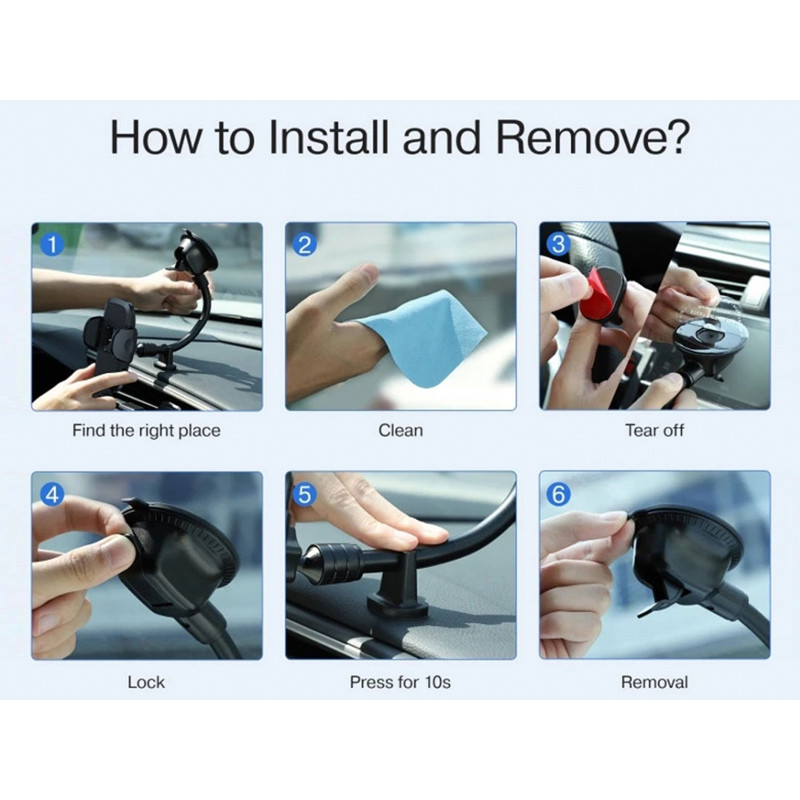 How to Install and Remove?

1
Find the right place

2
Clean

3
Tear off

4
Lock

5
Press for 10s

6
Removal