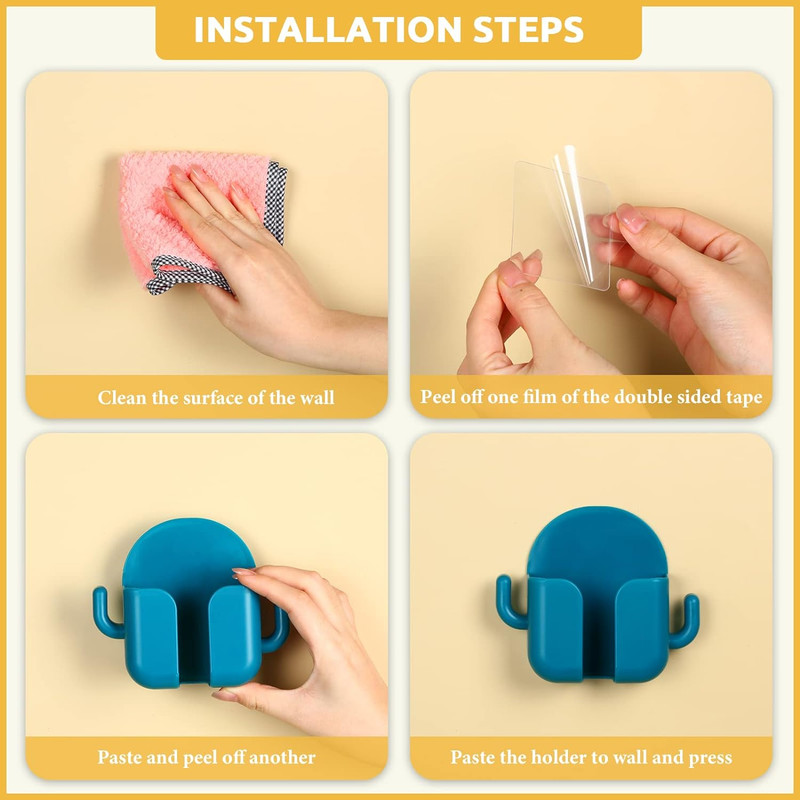 INSTALLATION STEPS

Clean the surface of the wall

Peel off one film of the double sided tape

Paste and peel off another

Paste the holder to wall and press