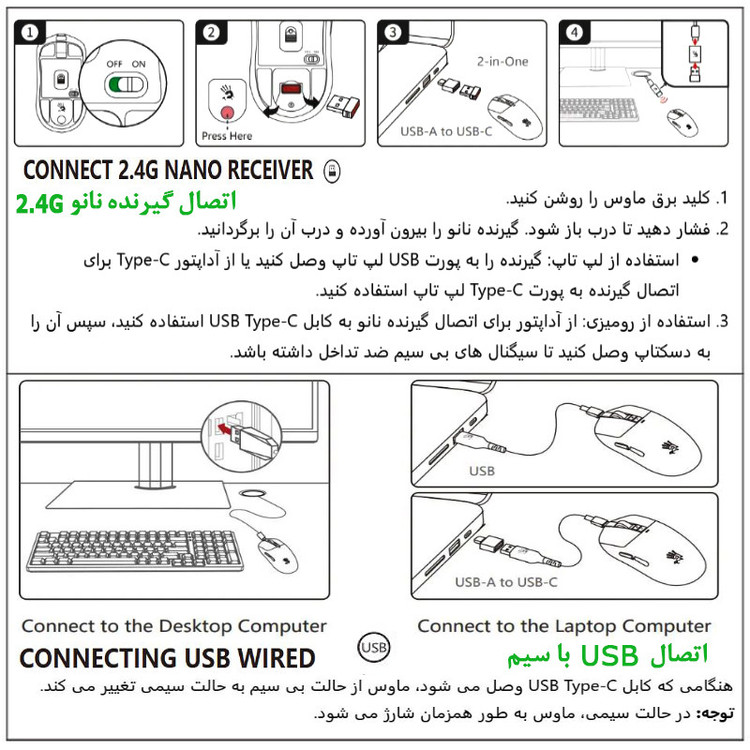 1 OFF ON

2 Press Here

3 2-in-One USB-A to USB-C

4

CONNECT 2.4G NANO RECEIVER

اتصال گیرنده نانو 2.4G

1. کلید برق ماوس را روشن کنید.

2. فشار دهید تا درب باز شود. گیرنده نانو را بیرون آورده و درب آن را برگردانید.

• استفاده از لپ تاپ: گیرنده را به پورت USB لپ تاپ وصل کنید یا از آداپتور Type-C برای اتصال گیرنده به پورت Type-C لپ تاپ استفاده کنید.

3. استفاده از رومیزی: از آداپتور برای اتصال گیرنده نانو به کابل USB Type-C استفاده کنید، سپس آن را به دسکتاپ وصل کنید تا سیگنال های بی سیم ضد تداخل داشته باشد.

USB

USB-A to USB-C

Connect to the Desktop Computer

Connect to the Laptop Computer

CONNECTING USB WIRED

USB

اتصال USB با سیم

هنگامی که کابل USB Type-C وصل می شود، ماوس از حالت بی سیم به حالت سیمی تغییر می کند.

توجه: در حالت سیمی، ماوس به طور همزمان شارژ می شود.