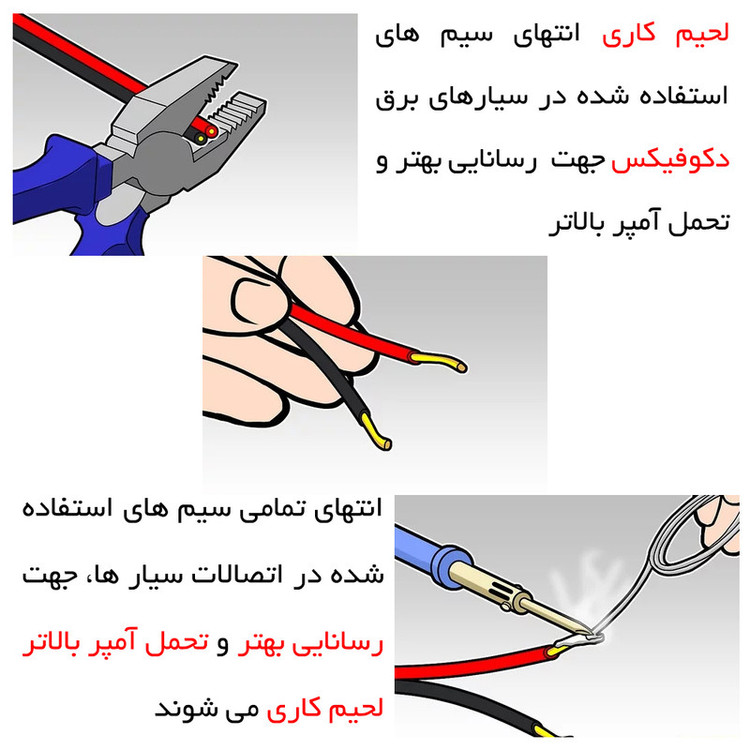 لحیم کاری انتهای سیم های استفاده شده در سیارهای برق دکوفیکس جهت رسانایی بهتر و تحمل آمپر بالاتر

انتهای تمامی سیم های استفاده شده در اتصالات سیار ها، جهت رسانایی بهتر و تحمل آمپر بالاتر لحیم کاری می شوند