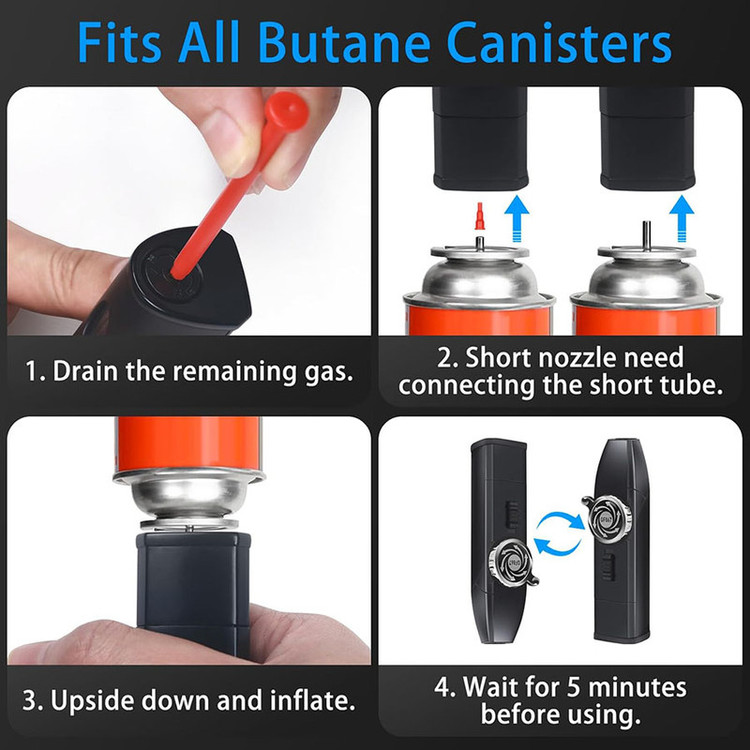 Fits All Butane Canisters

1. Drain the remaining gas.

2. Short nozzle need connecting the short tube.

3. Upside down and inflate.

4. Wait for 5 minutes before using.