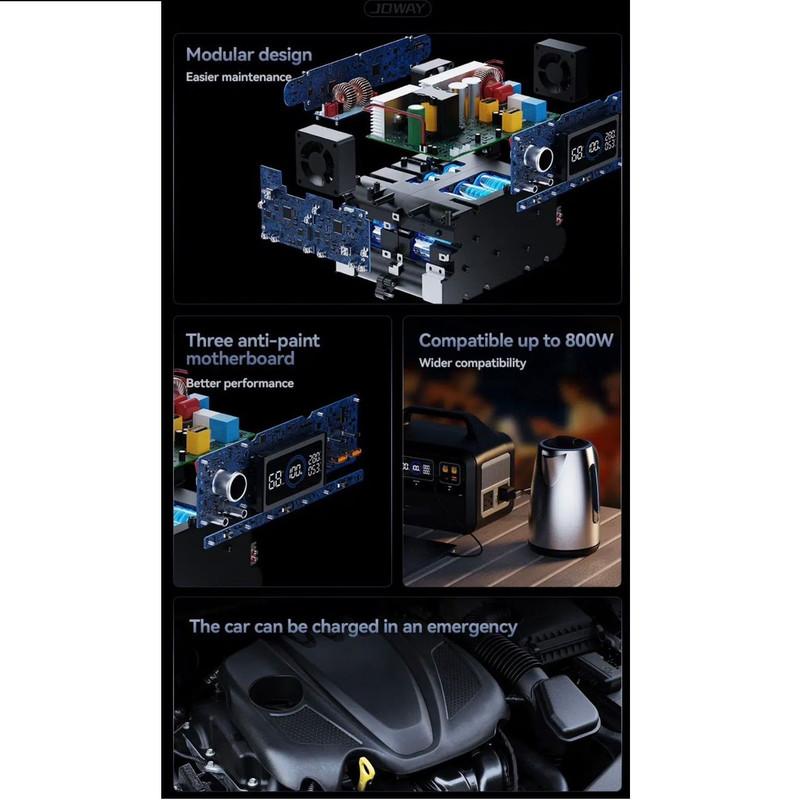 JOWAY

Modular design

Easier maintenance

68 100 280 053

Three anti-paint motherboard

Better performance

68 100 280 053

Compatible up to 800W

Wider compatibility

The car can be charged in an emergency