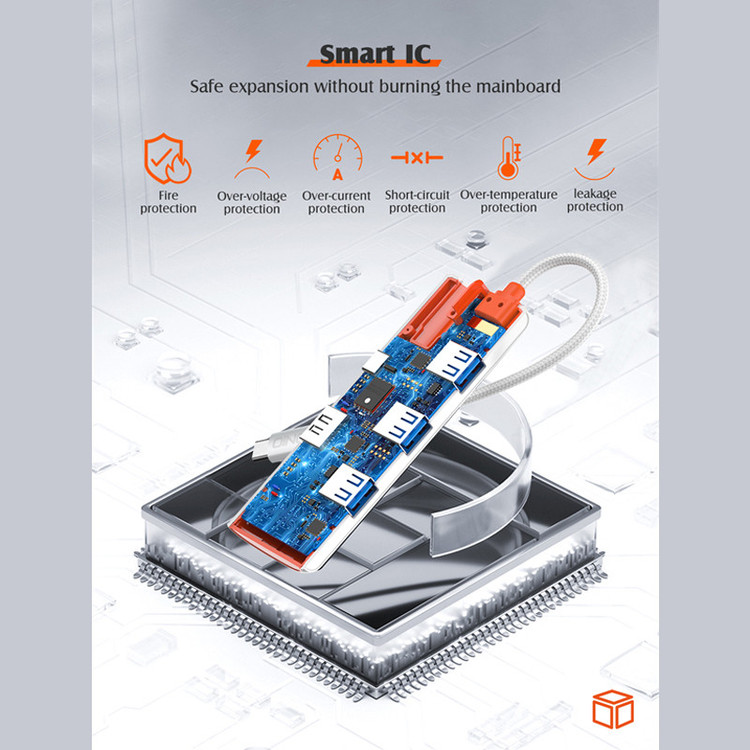 Smart IC

Safe expansion without burning the mainboard

Fire protection

Over-voltage protection

A

Over-current protection

Short-circuit protection

Over-temperature protection

leakage protection