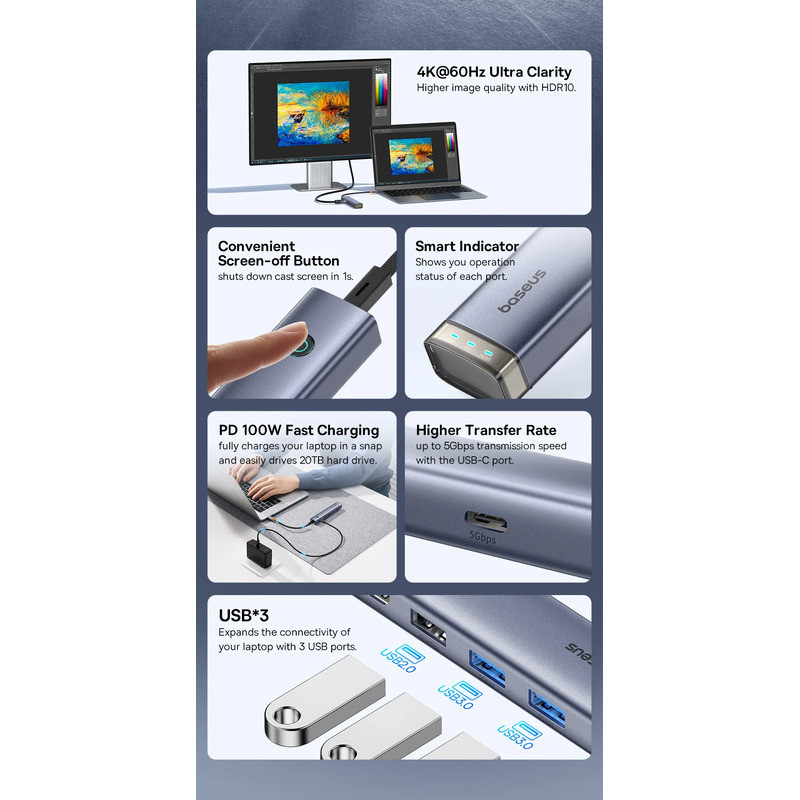 4K@60Hz Ultra Clarity
Higher image quality with HDR10.

Convenient Screen-off Button
shuts down cast screen in 1s.

Smart Indicator
Shows you operation status of each port.

baseus

PD 100W Fast Charging
fully charges your laptop in a snap and easily drives 20TB hard drive.

Higher Transfer Rate
up to 5Gbps transmission speed with the USB-C port.

5Gbps

USB*3
Expands the connectivity of your laptop with 3 USB ports.

USB2.0
USB3.0
USB3.0

baseus