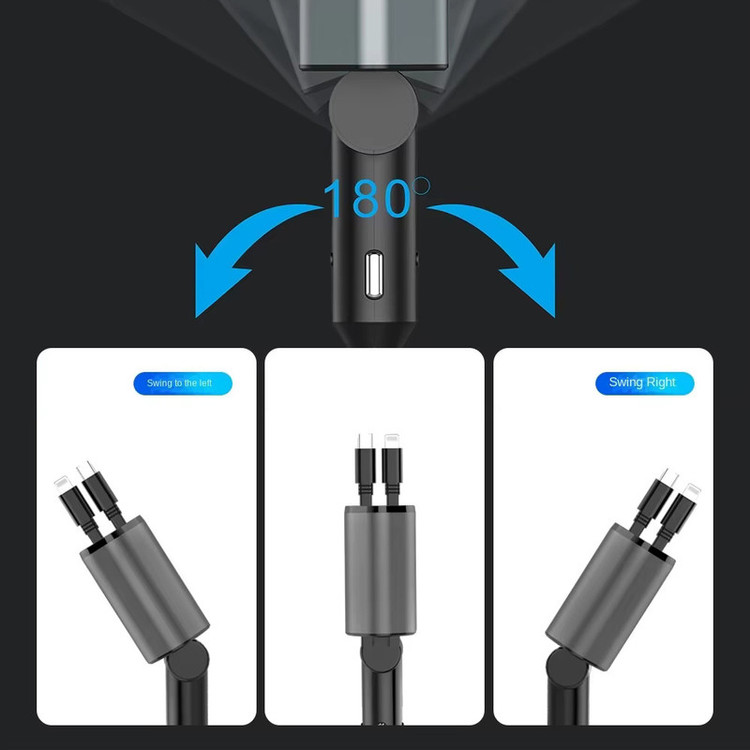 180°

Swing to the left

Swing Right