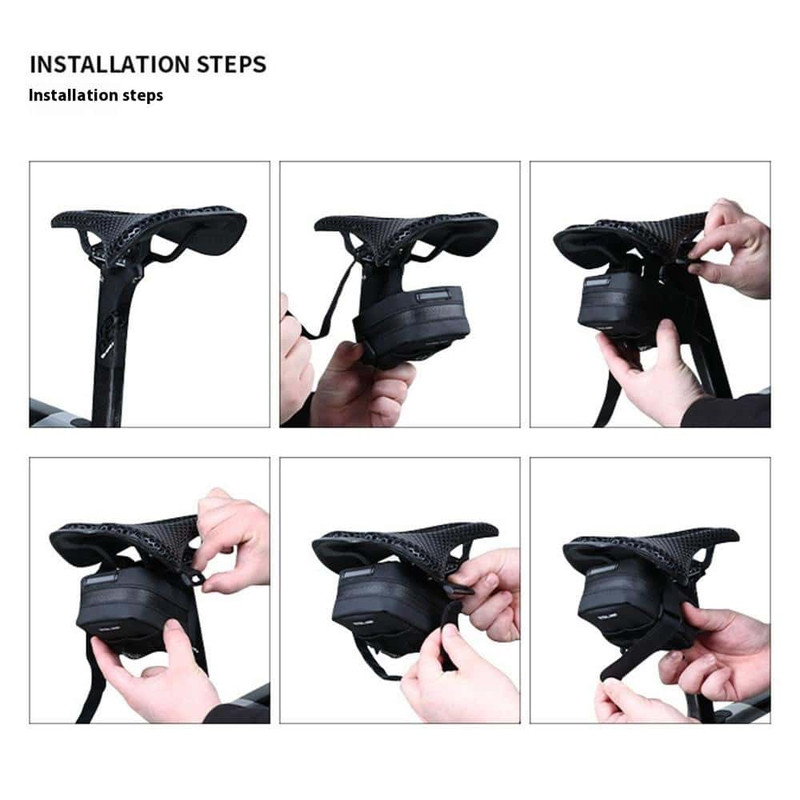 INSTALLATION STEPS
Installation steps