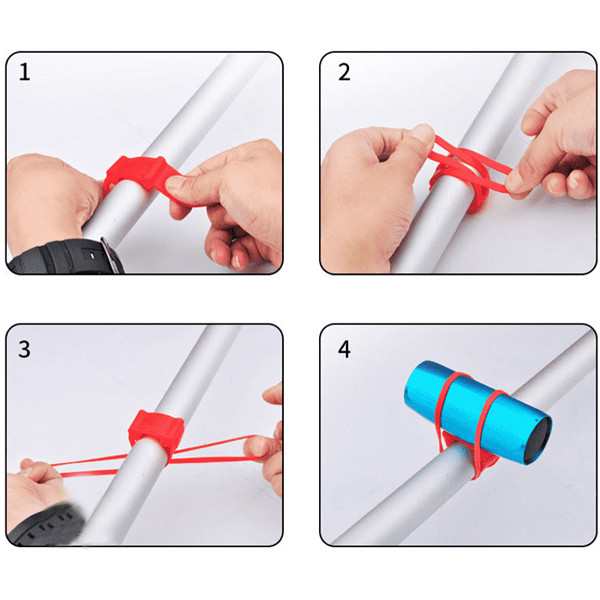 1

2

3

4